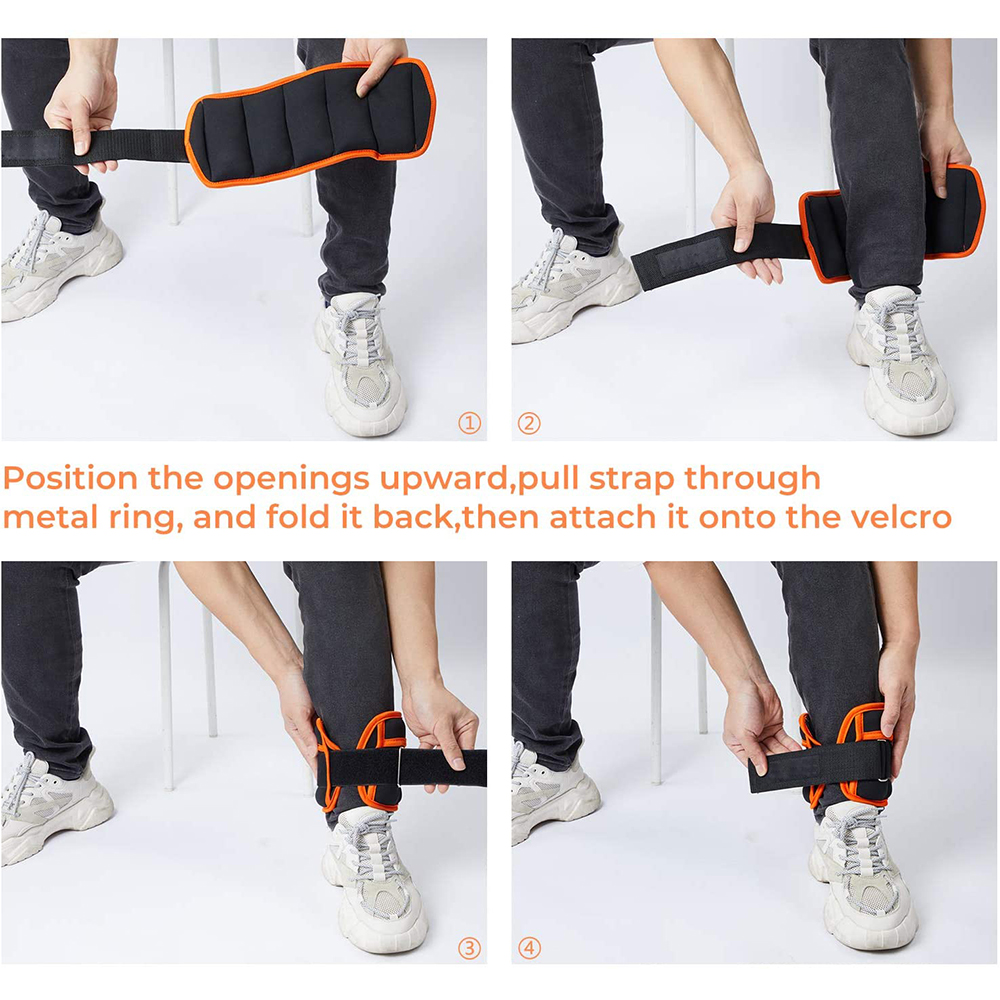 ①

②

Position the openings upward,pull strap through metal ring, and fold it back,then attach it onto the velcro

③

④